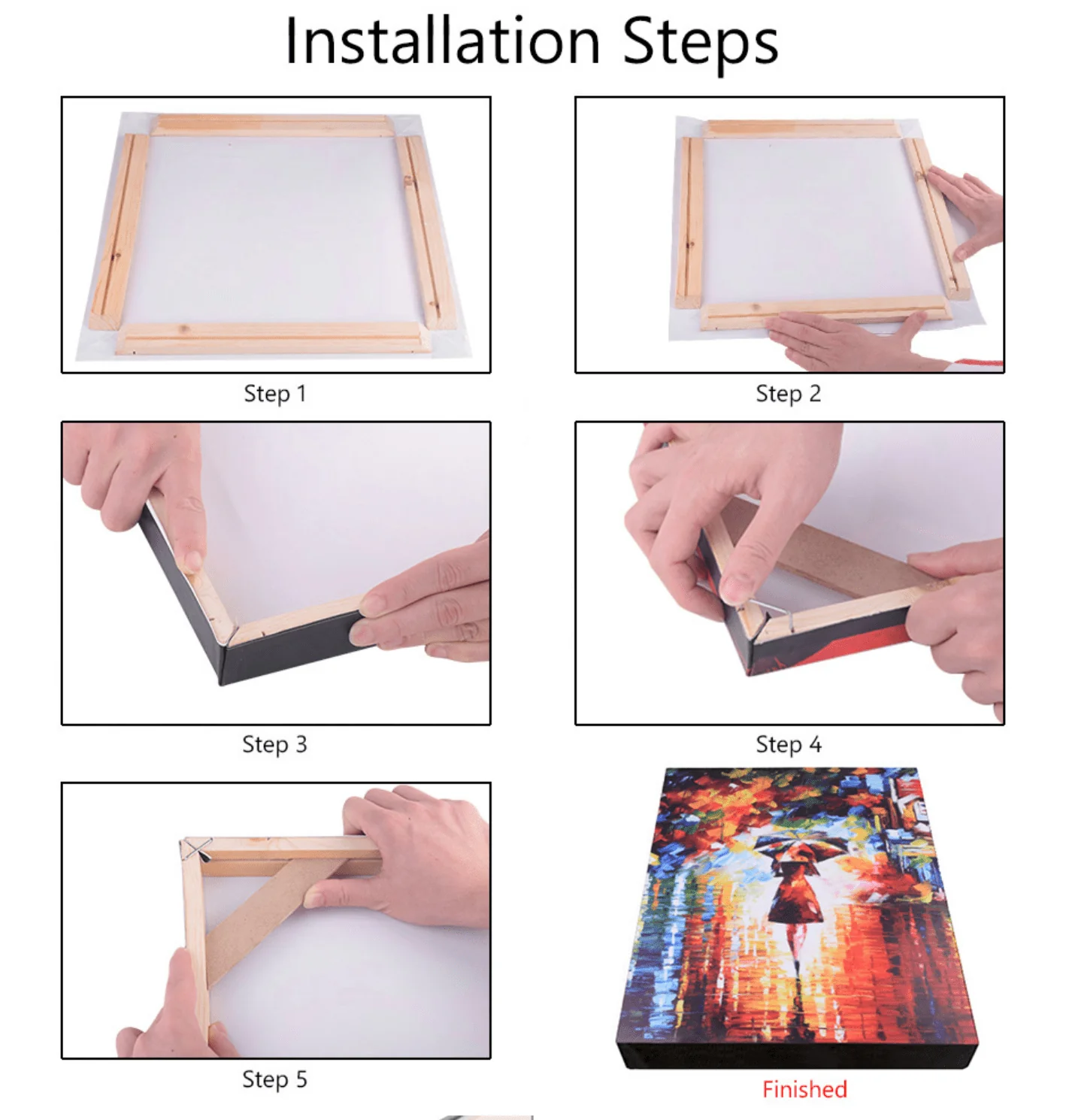 Installation Steps

Step 1

Step 2

Step 3

Step 4

Step 5

Finished